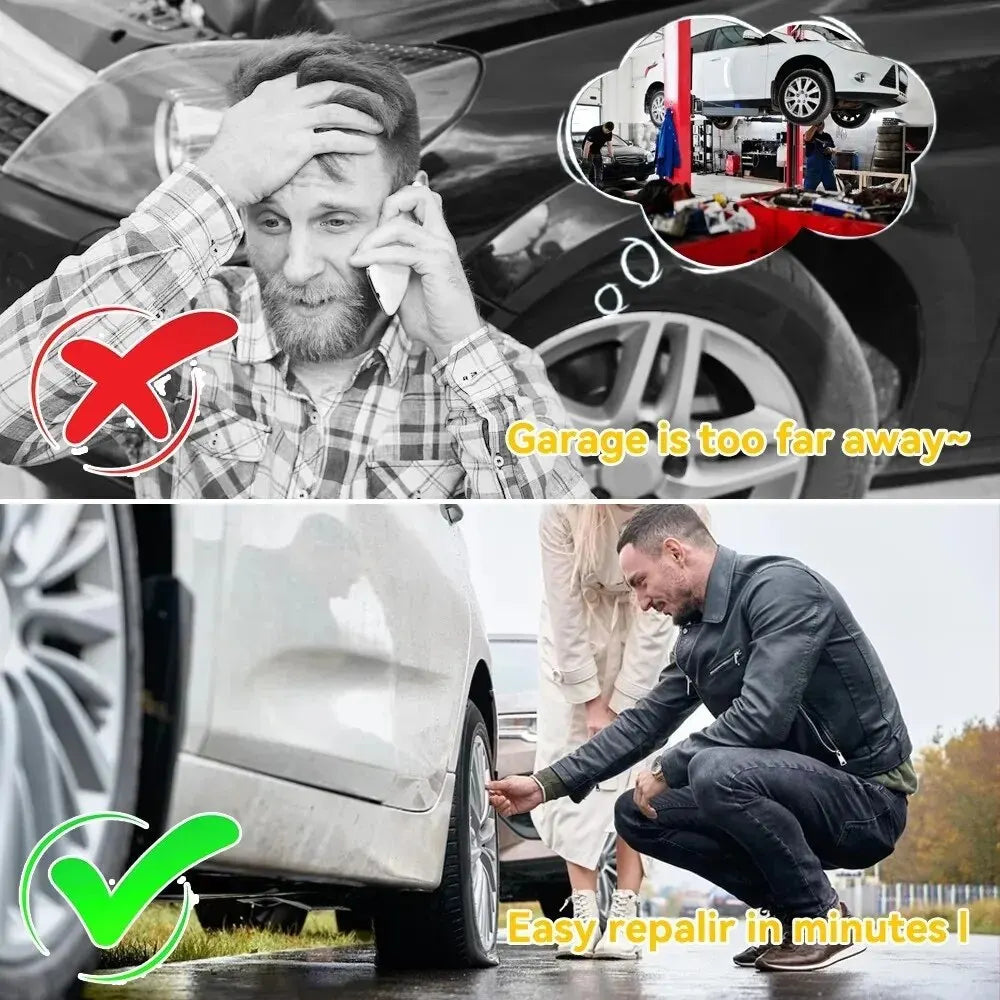 Garage is too far away~

Easy repalir in minutes !